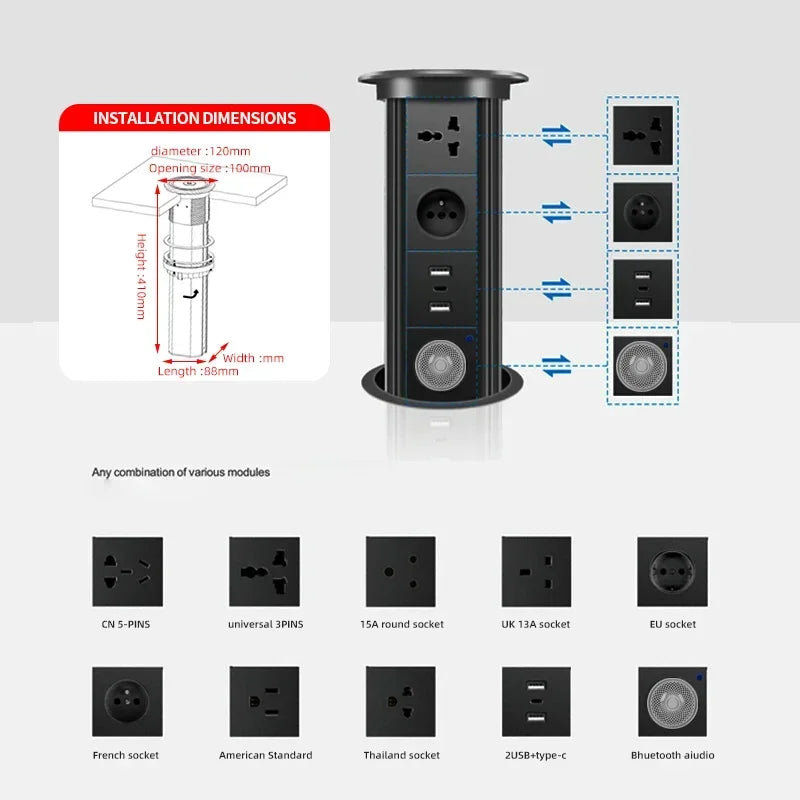 INSTALLATION DIMENSIONS

diameter :120mm
Opening size :100mm
Height :410mm
Width :mm
Length :88mm

Any combination of various modules

CN 5-PINS
universal 3PINS
15A round socket
UK 13A socket
EU socket

French socket
American Standard
Thailand socket
2USB+type-c
Bhuetooth aiudio