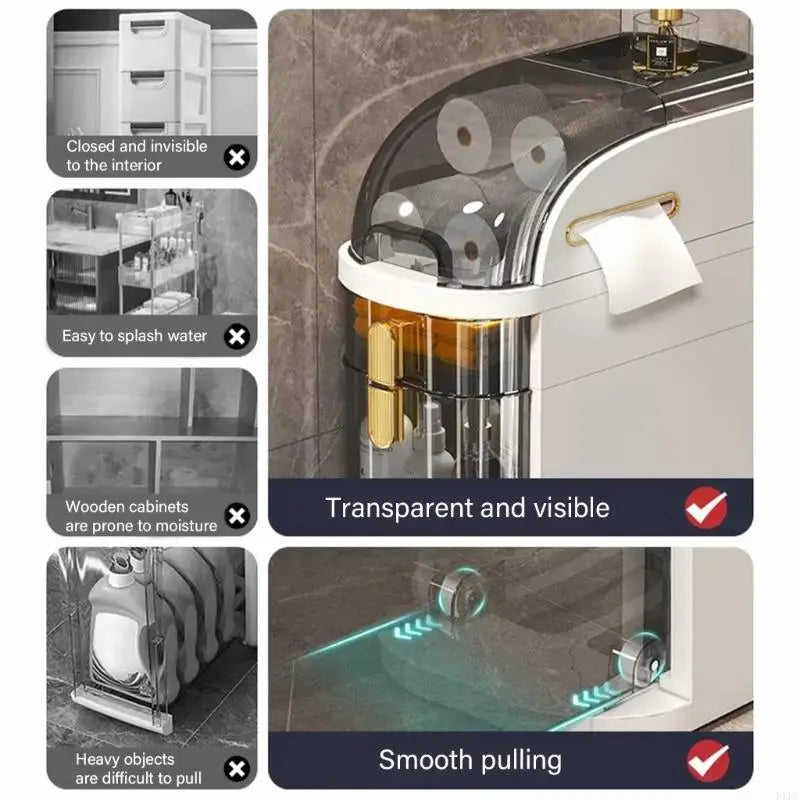 Closed and invisible to the interior

Easy to splash water

Wooden cabinets are prone to moisture

Heavy objects are difficult to pull

Transparent and visible

Smooth pulling