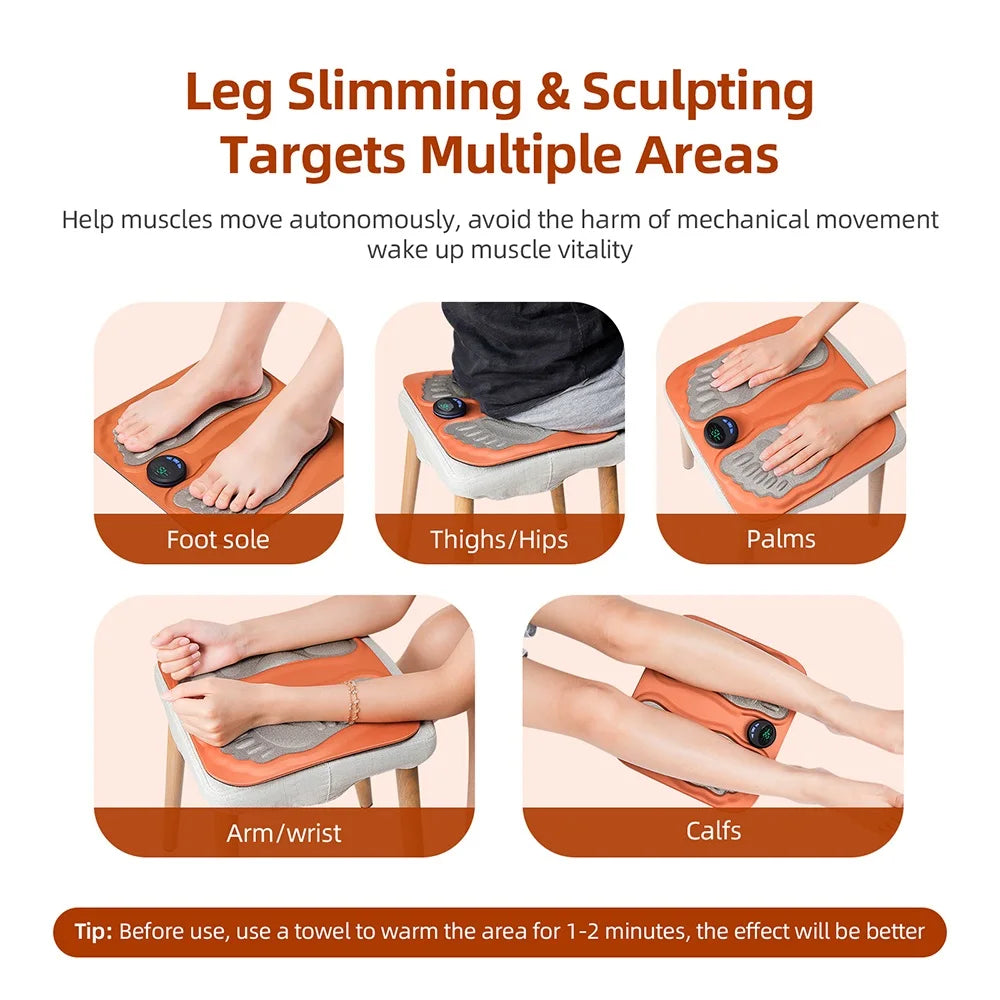 Leg Slimming & Sculpting Targets Multiple Areas

Help muscles move autonomously, avoid the harm of mechanical movement wake up muscle vitality

Foot sole

Thighs/Hips

Palms

Arm/wrist

Calfs

Tip: Before use, use a towel to warm the area for 1-2 minutes, the effect will be better