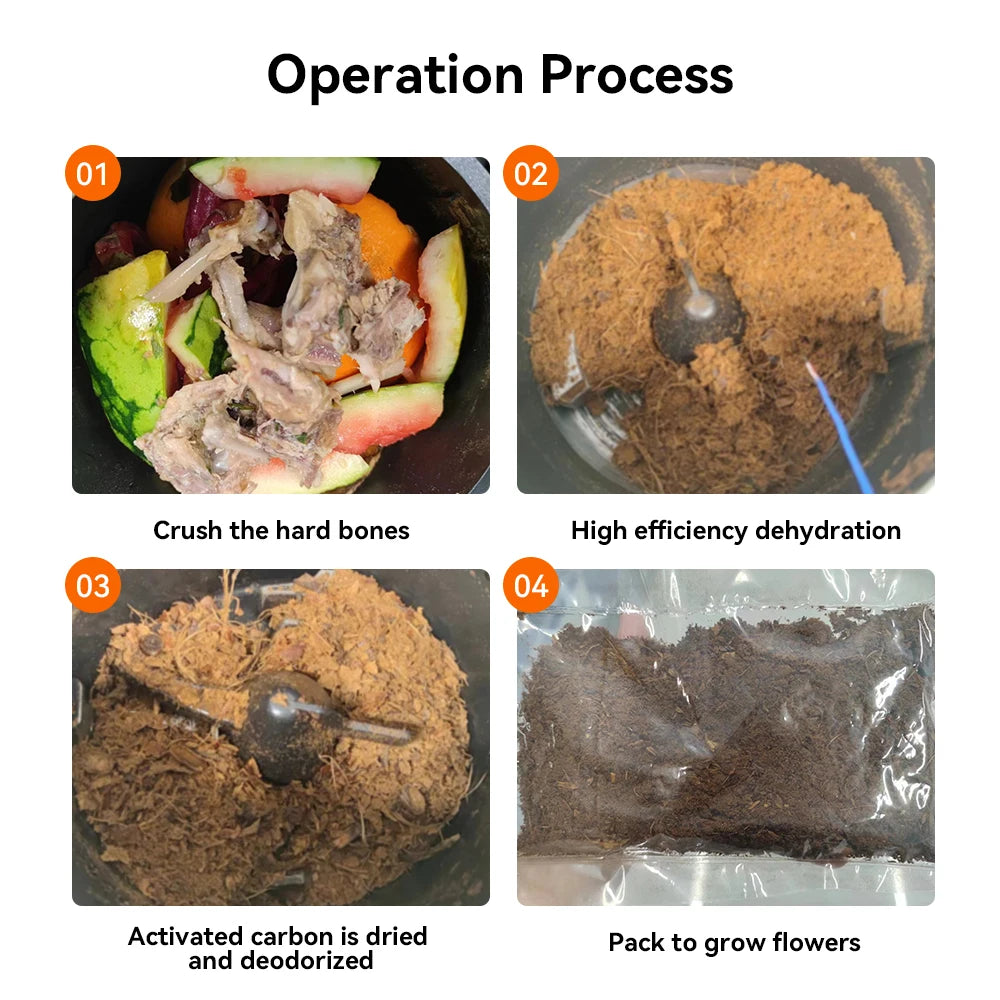 Operation Process

01

Crush the hard bones

02

High efficiency dehydration

03

Activated carbon is dried and deodorized

04

Pack to grow flowers