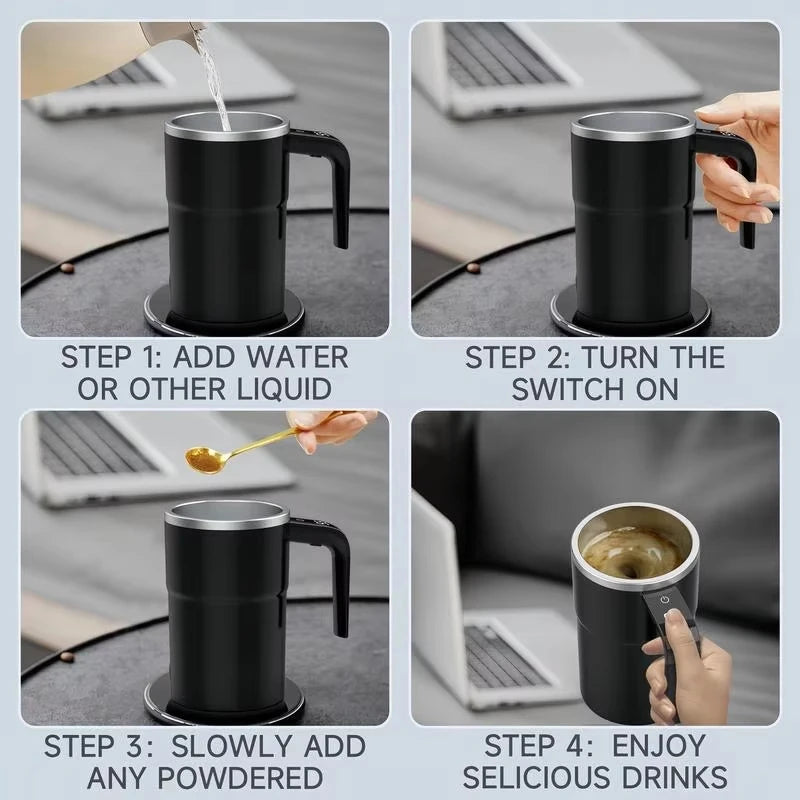 STEP 1: ADD WATER OR OTHER LIQUID

STEP 2: TURN THE SWITCH ON

STEP 3: SLOWLY ADD ANY POWDERED

STEP 4: ENJOY SELICIOUS DRINKS