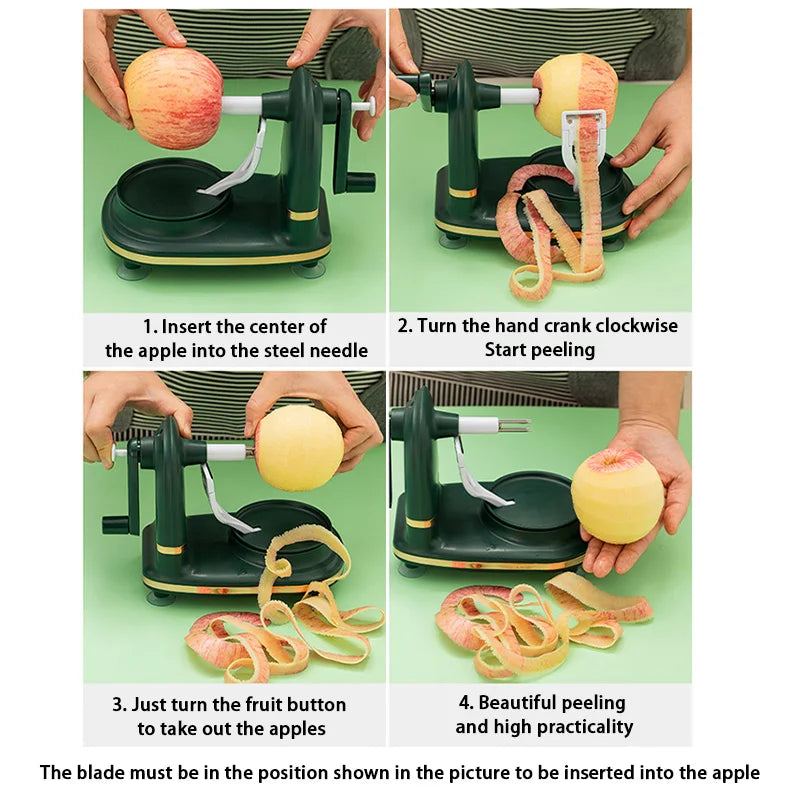 1. Insert the center of the apple into the steel needle

2. Turn the hand crank clockwise Start peeling

3. Just turn the fruit button to take out the apples

4. Beautiful peeling and high practicality

The blade must be in the position shown in the picture to be inserted into the apple