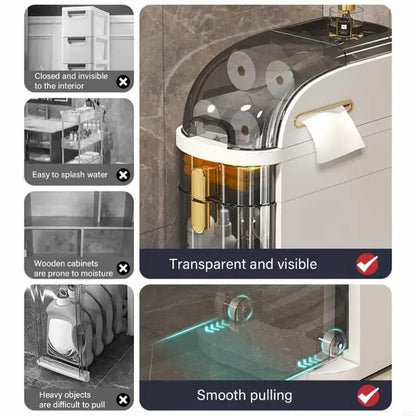 Closed and invisible to the interior

Easy to splash water

Wooden cabinets are prone to moisture

Heavy objects are difficult to pull

Transparent and visible

Smooth pulling