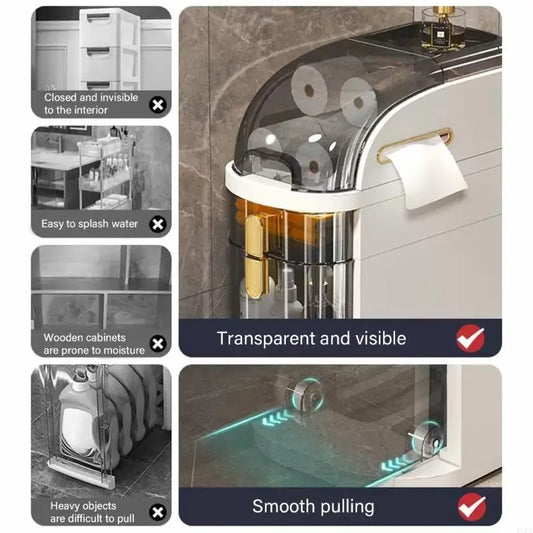 Closed and invisible to the interior

Easy to splash water

Wooden cabinets are prone to moisture

Heavy objects are difficult to pull

Transparent and visible

Smooth pulling